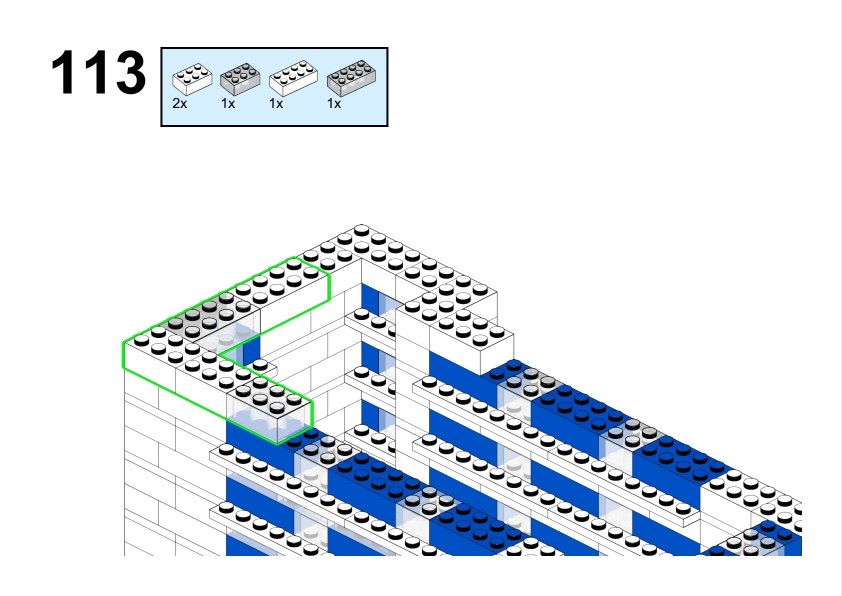 113

2x 1x 1x 1x