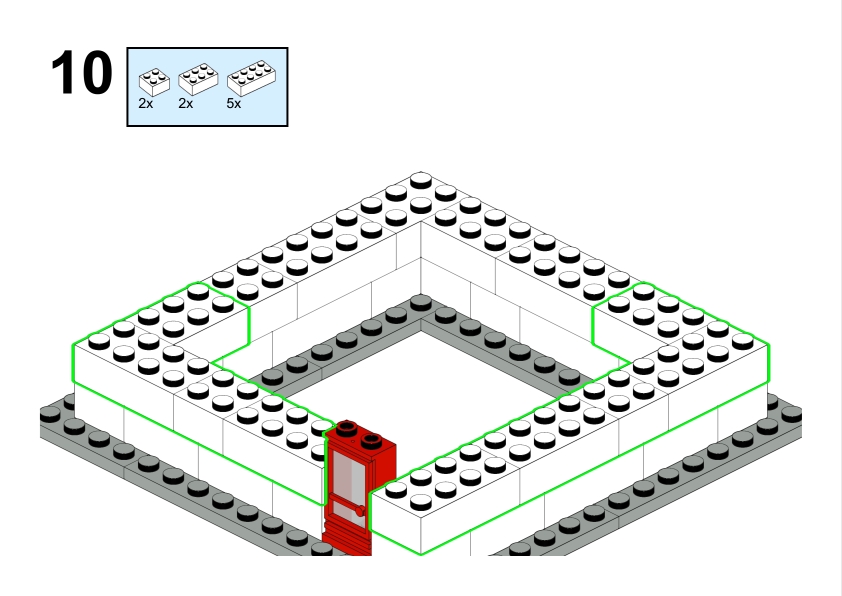 10

2x 2x 5x