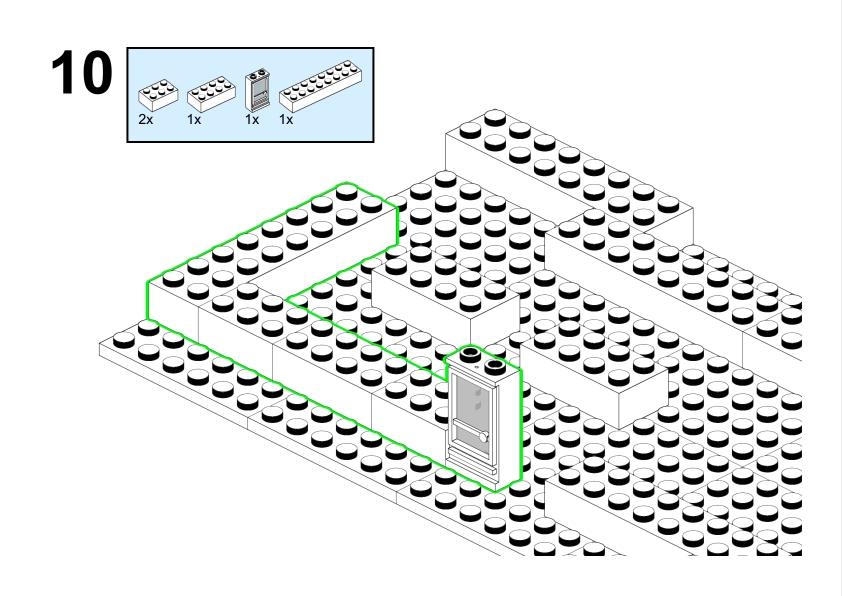 10

2x 1x 1x 1x