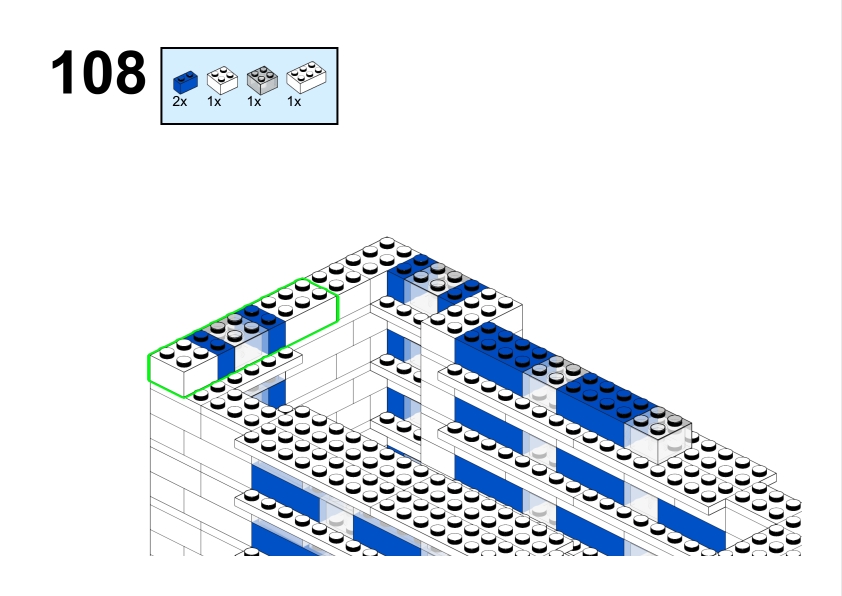 108

2x 1x 1x 1x