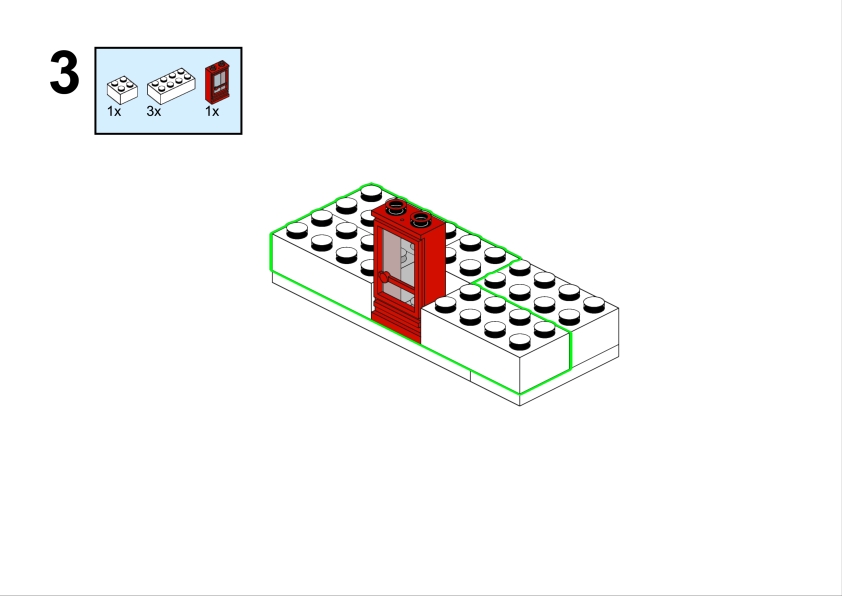 3

1x 3x 1x