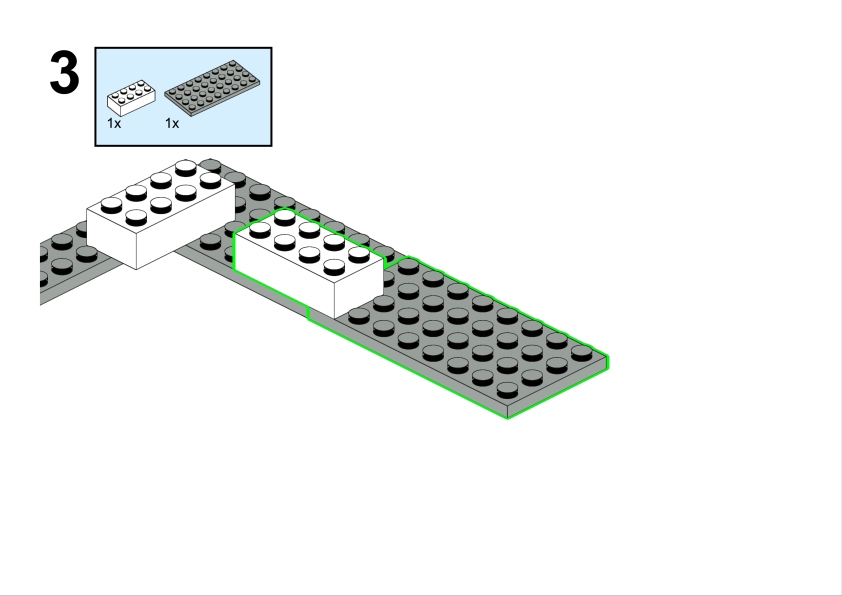 3

1x 1x