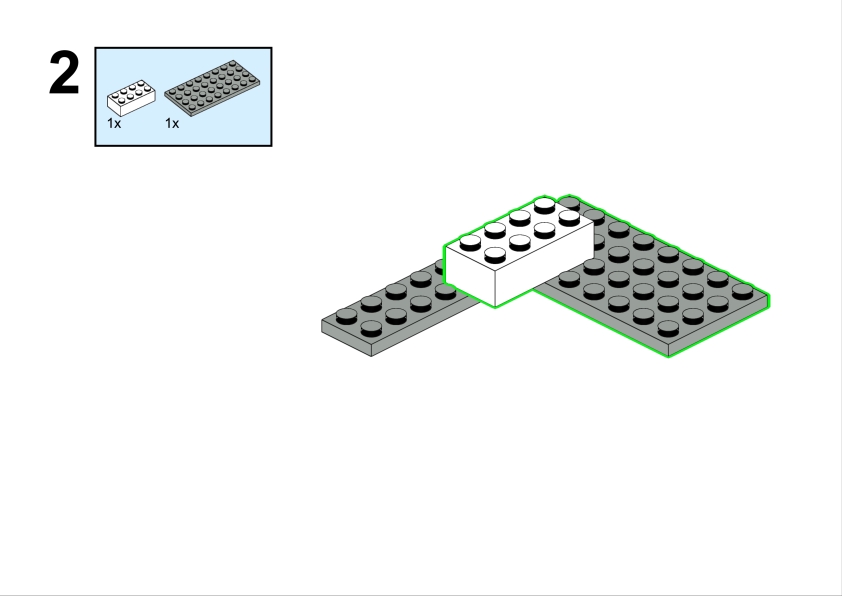 2

1x 1x