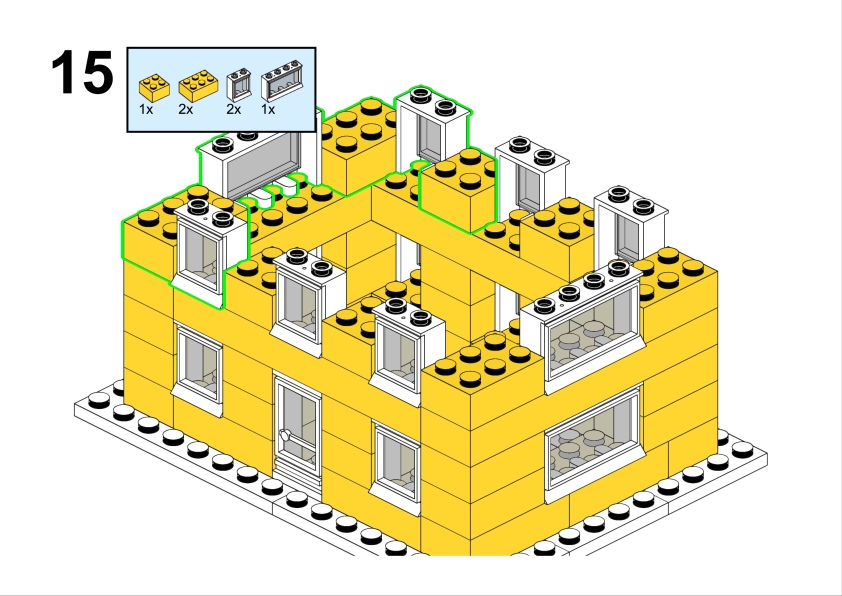 15

1x 2x 2x 1x