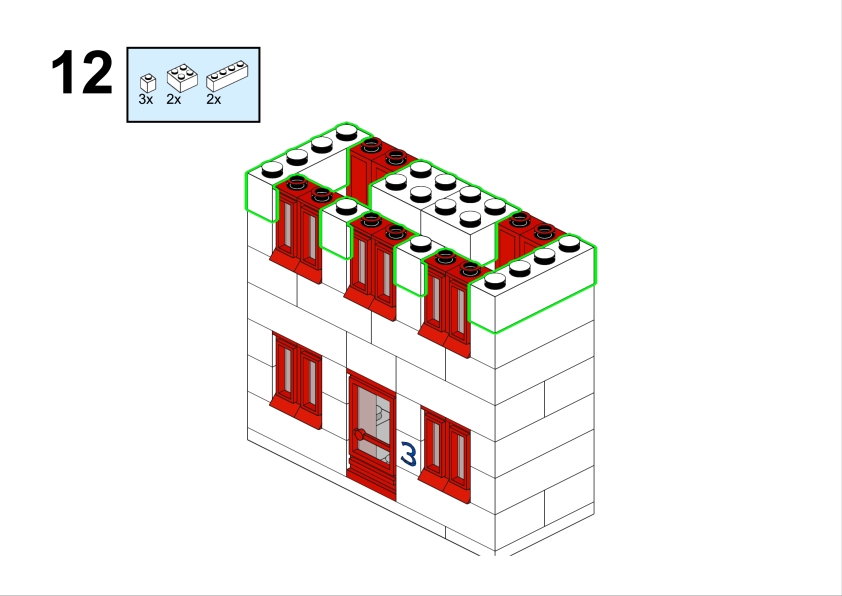 12

3x 2x 2x

3