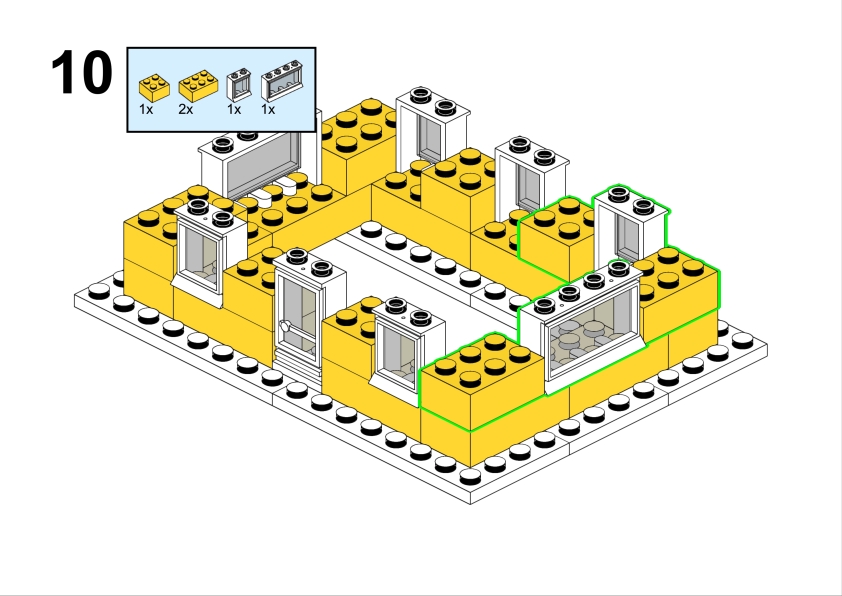 10

1x 2x 1x 1x