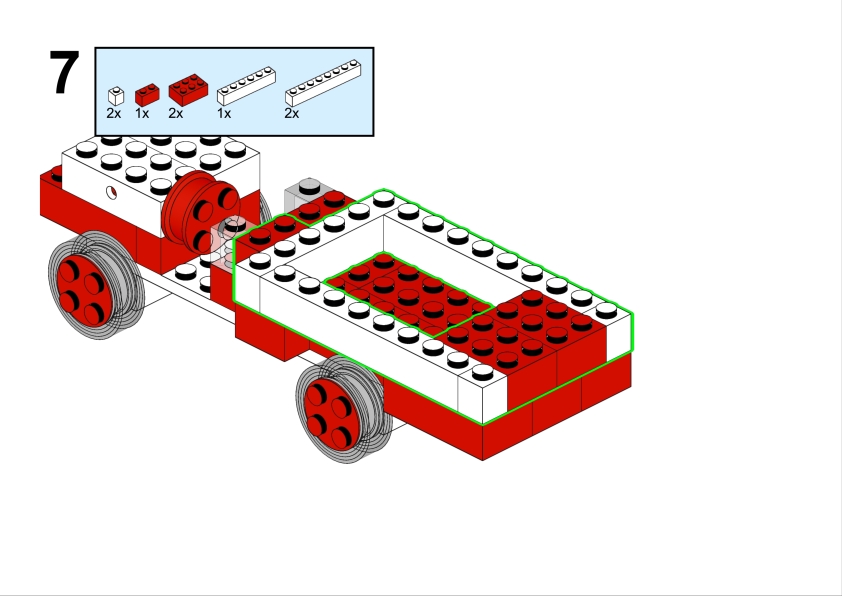 7

2x 1x 2x 1x 2x