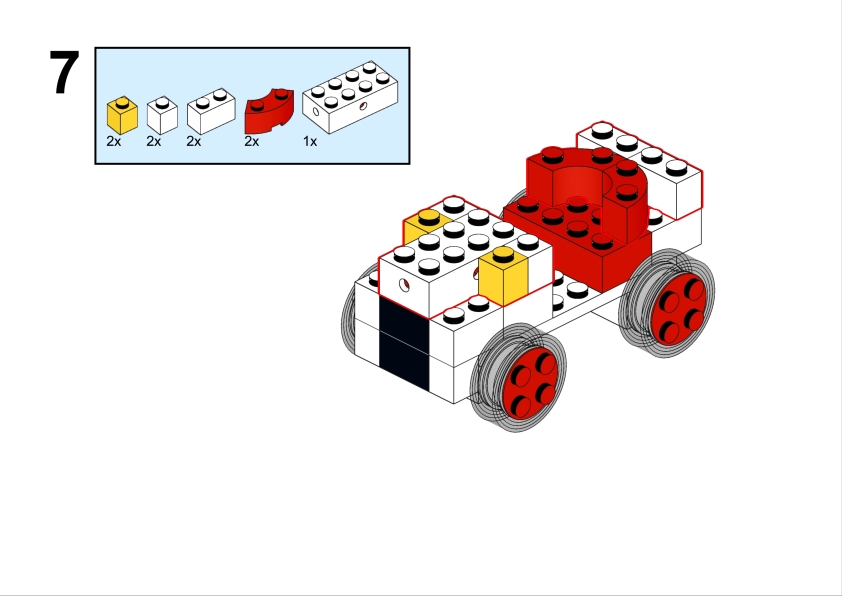 7

2x 2x 2x 2x 1x