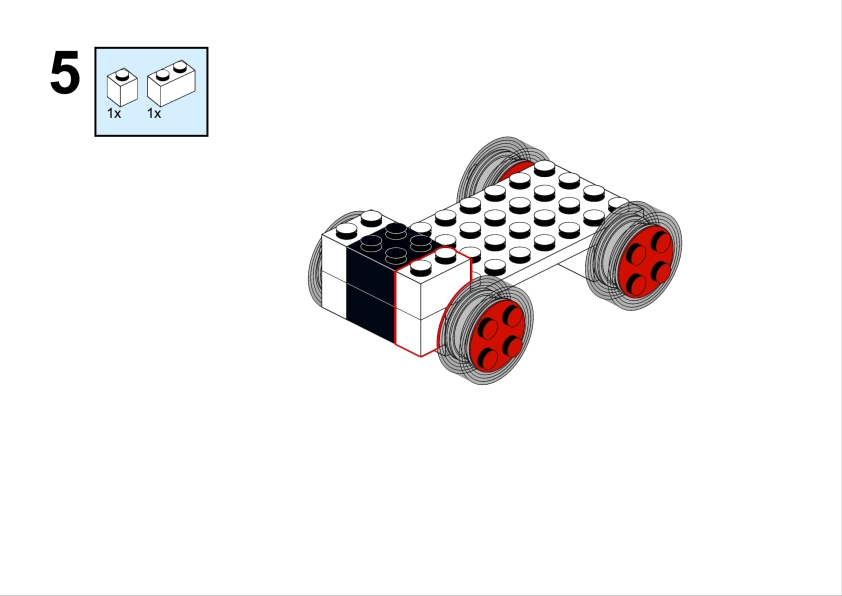 5

1x 1x