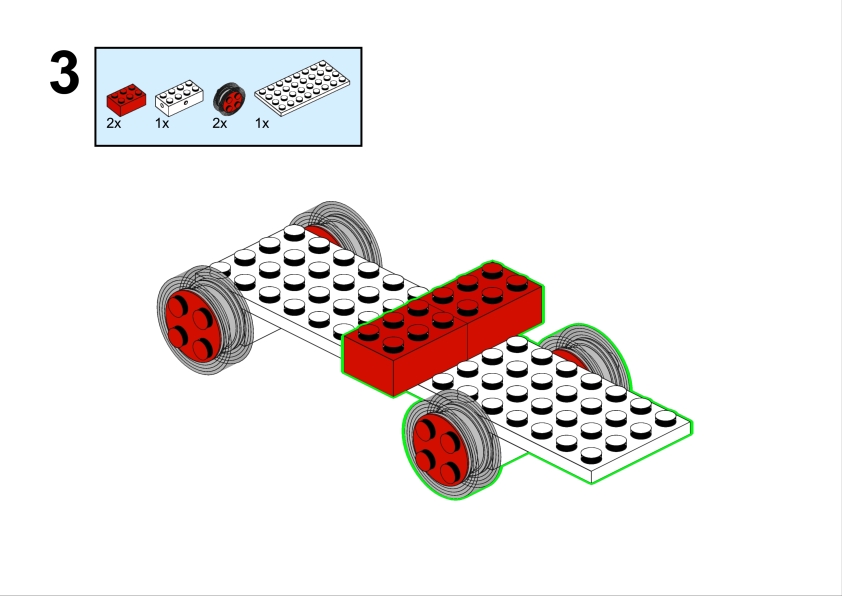 3

2x 1x 2x 1x