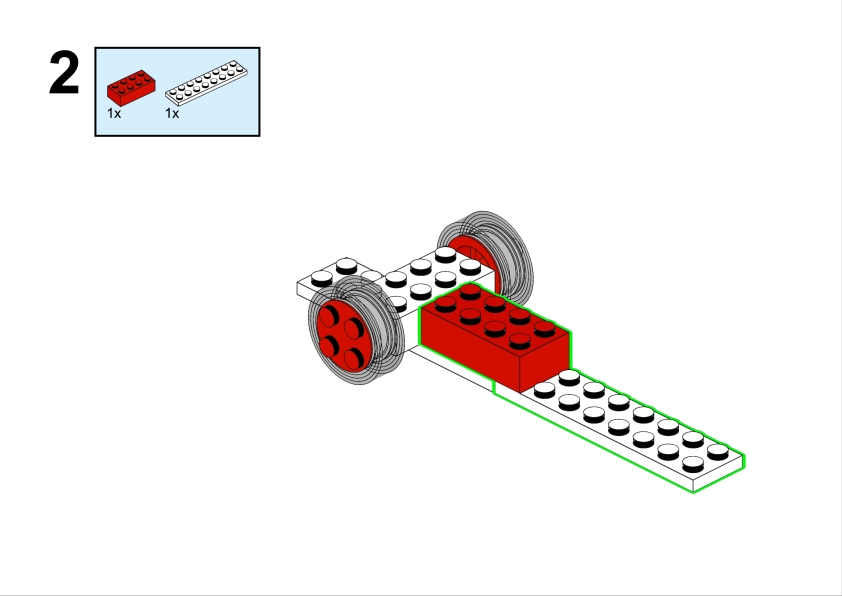 2

1x 1x