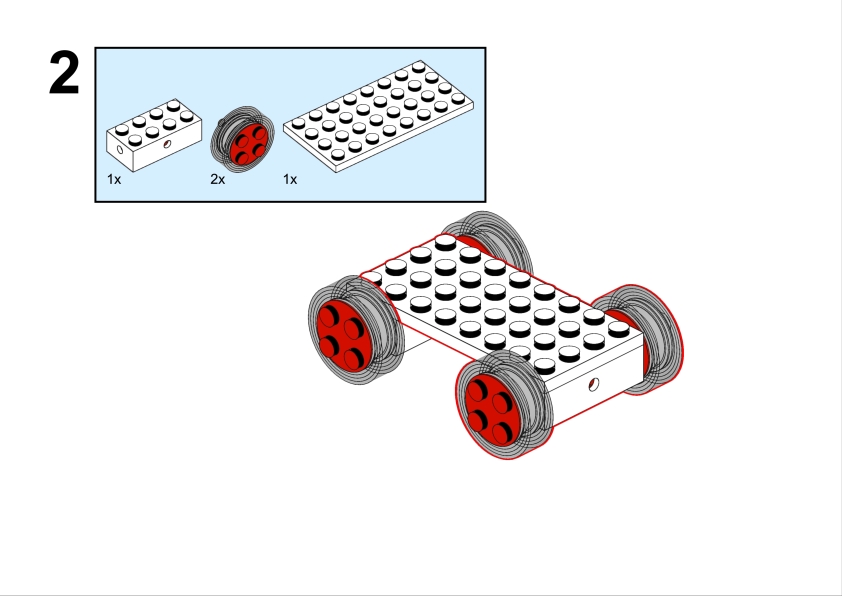 2

1x

2x

1x