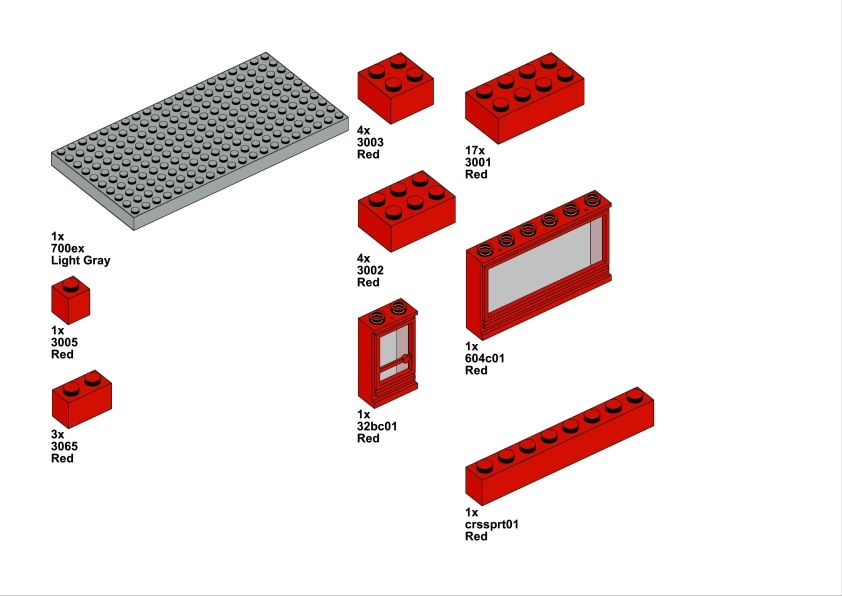 1x
700ex
Light Gray

1x
3005
Red

3x
3065
Red

4x
3003
Red

4x
3002
Red

1x
32bc01
Red

17x
3001
Red

1x
604c01
Red

1x
crssprt01
Red