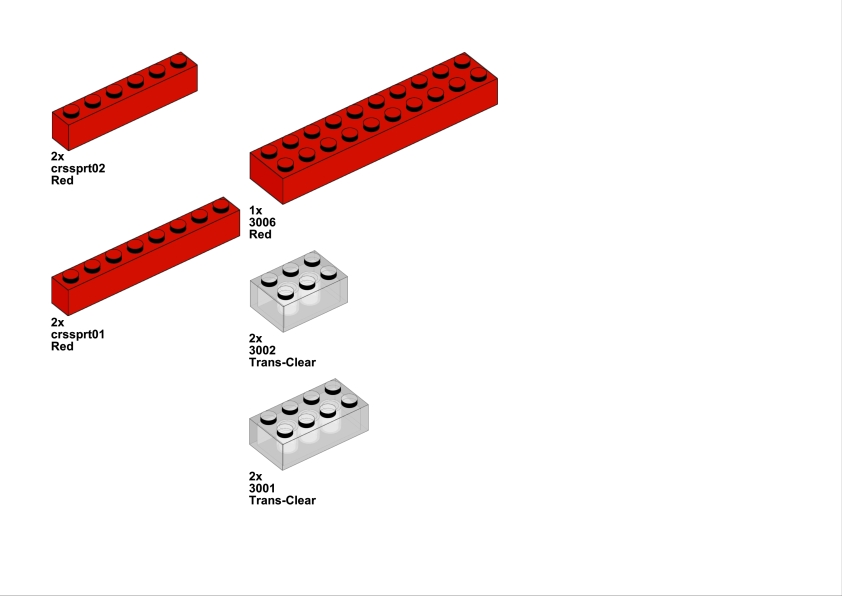 2x
crssprt02
Red

2x
crssprt01
Red

1x
3006
Red

2x
3002
Trans-Clear

2x
3001
Trans-Clear