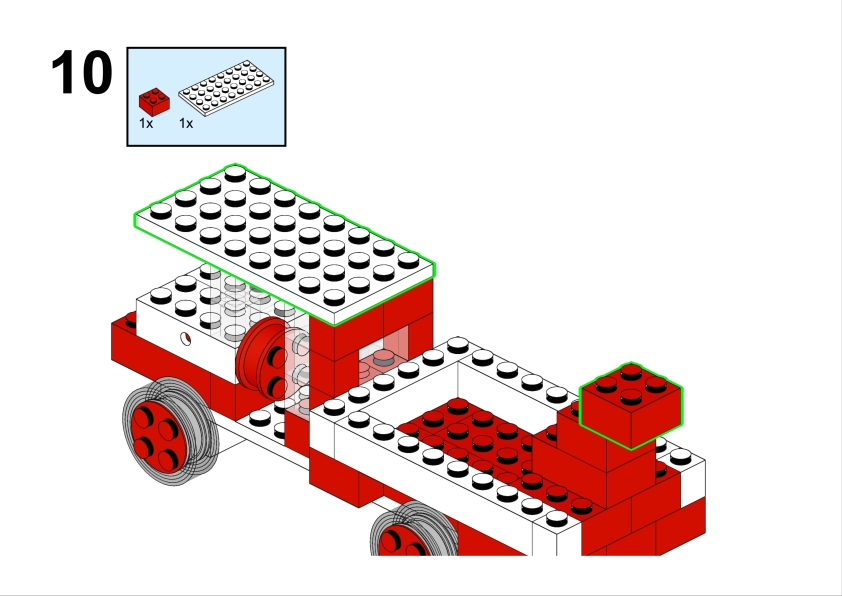 10

1x 1x