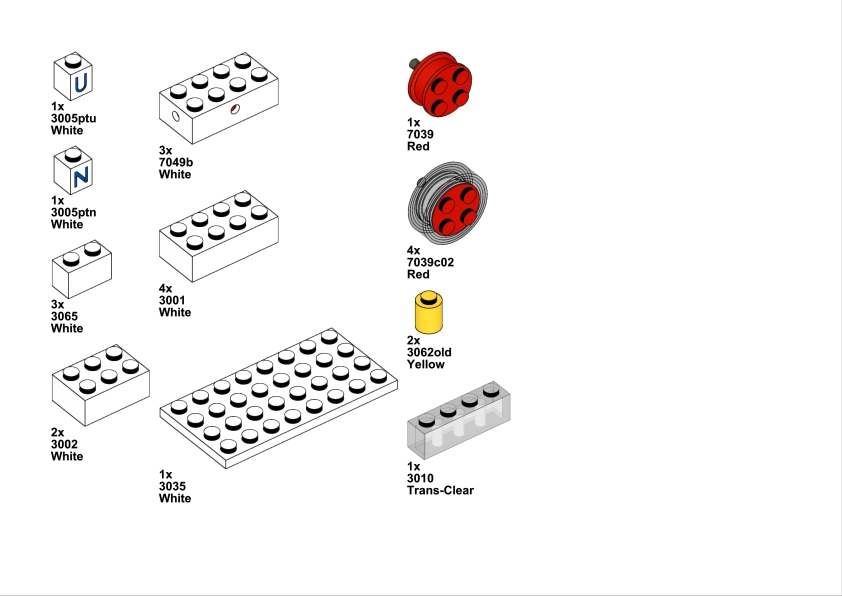 U

1x
3005ptu
White

N

1x
3005ptn
White

3x
3065
White

2x
3002
White

3x
7049b
White

4x
3001
White

1x
3035
White

1x
7039
Red

4x
7039c02
Red

2x
3062old
Yellow

1x
3010
Trans-Clear