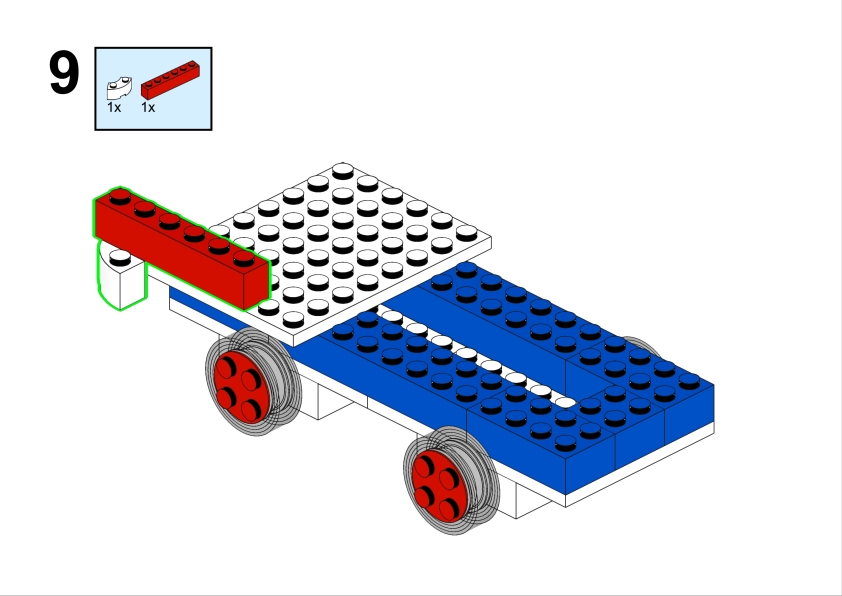 9

1x 1x