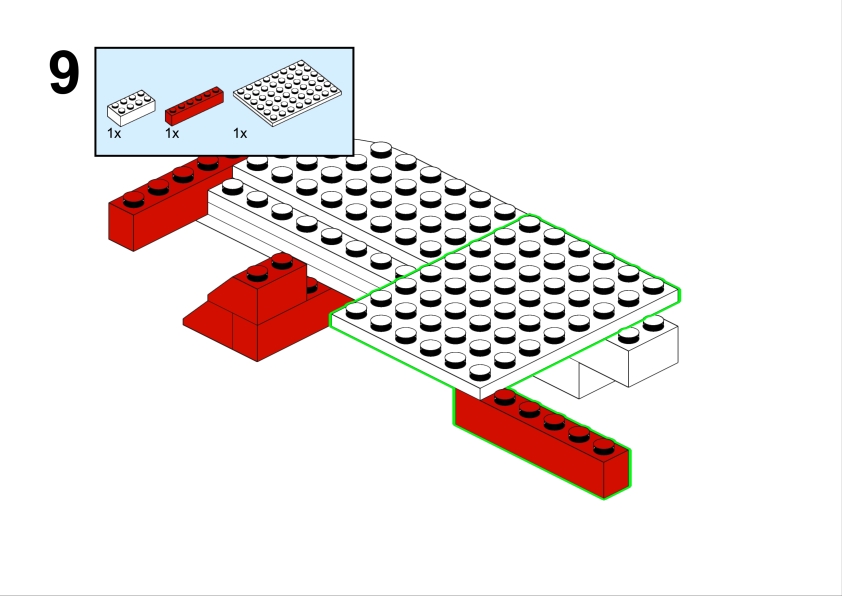 9

1x 1x 1x