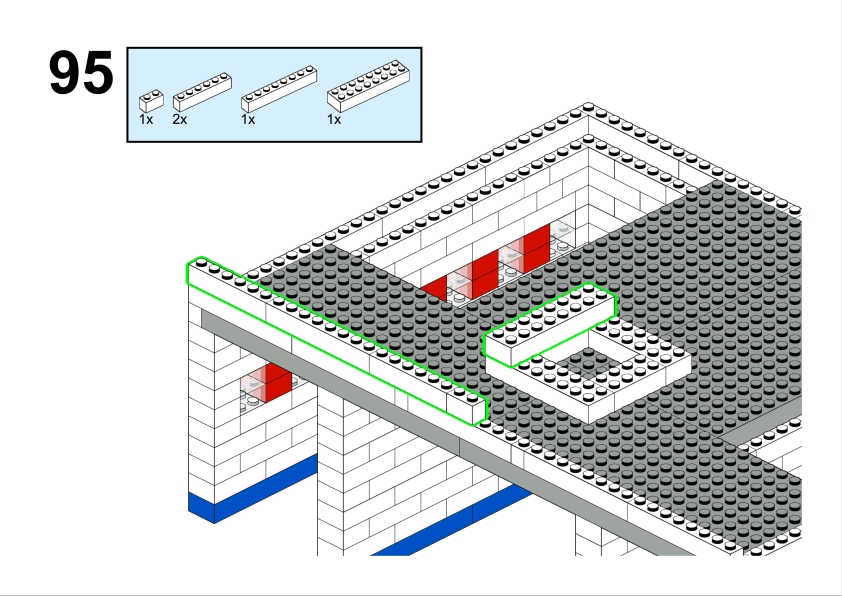 95

1x 2x 1x 1x