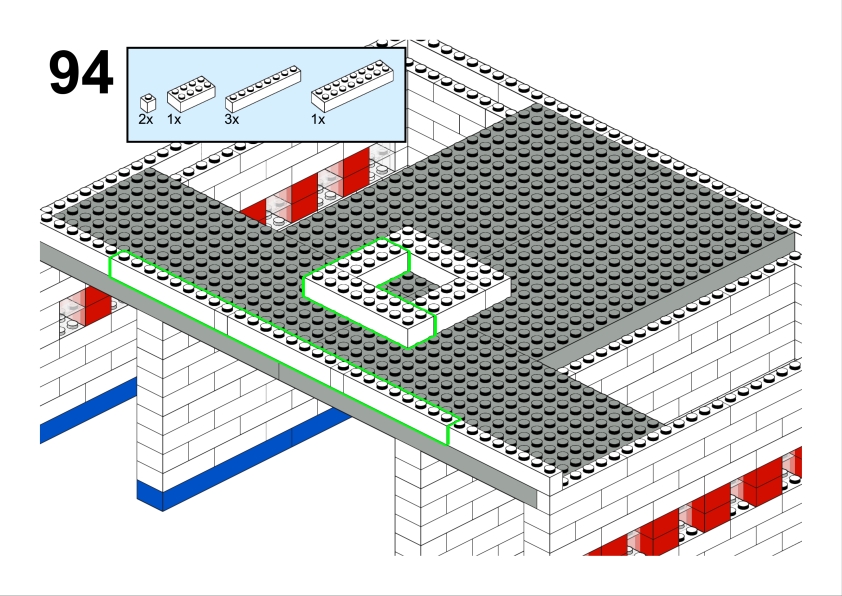 94

2x 1x 3x 1x