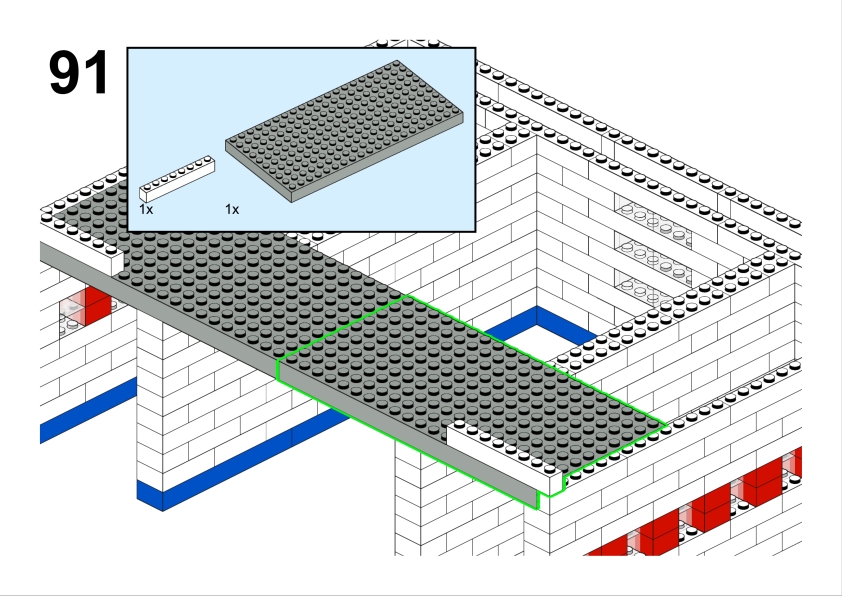 91

1x

1x