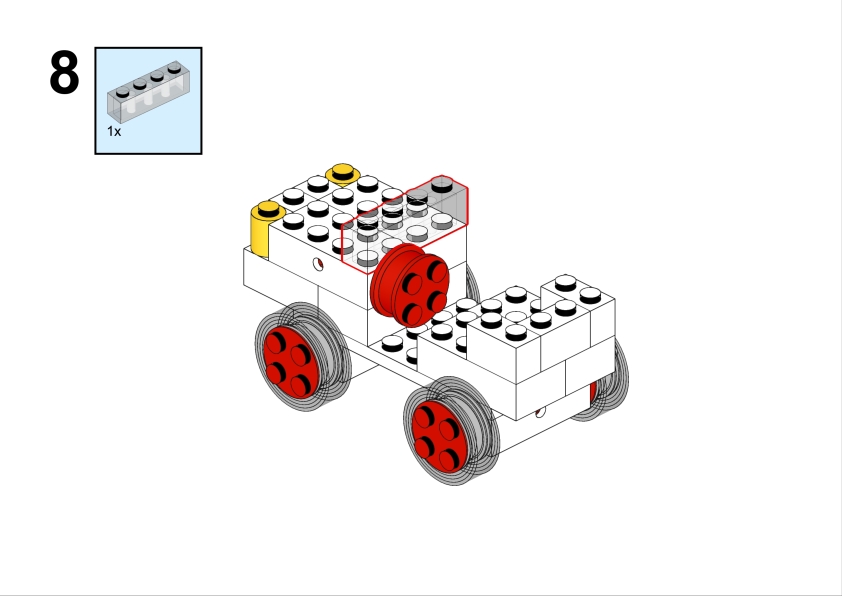 8

1x