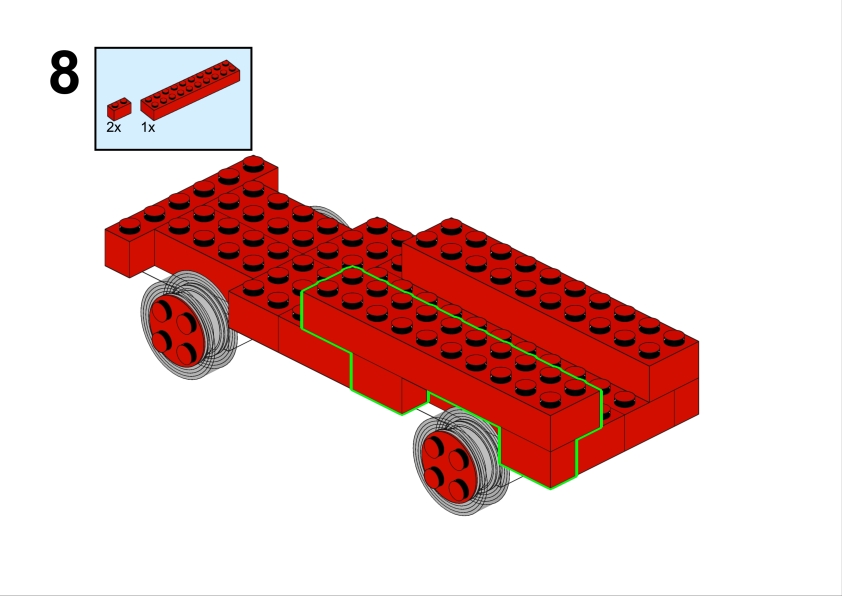 8

2x

1x