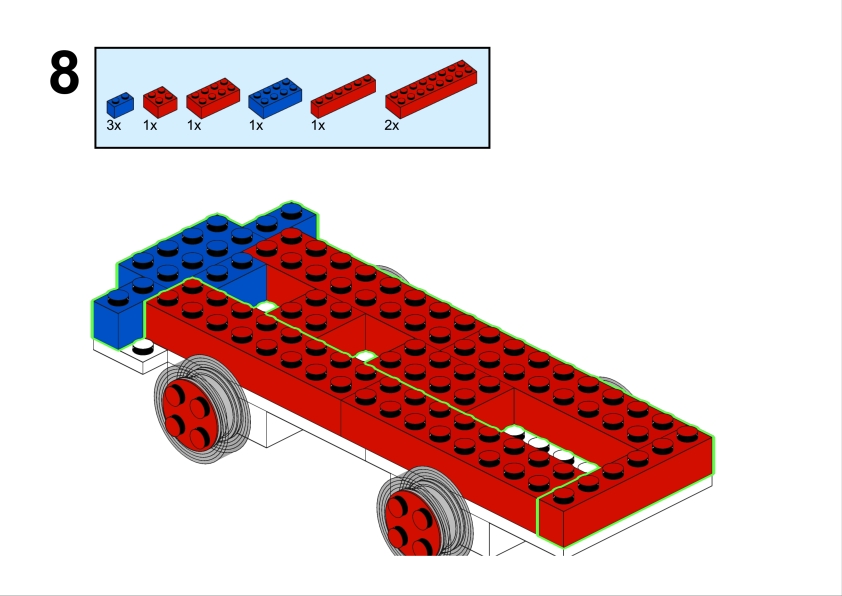 8

3x 1x 1x 1x 1x 2x