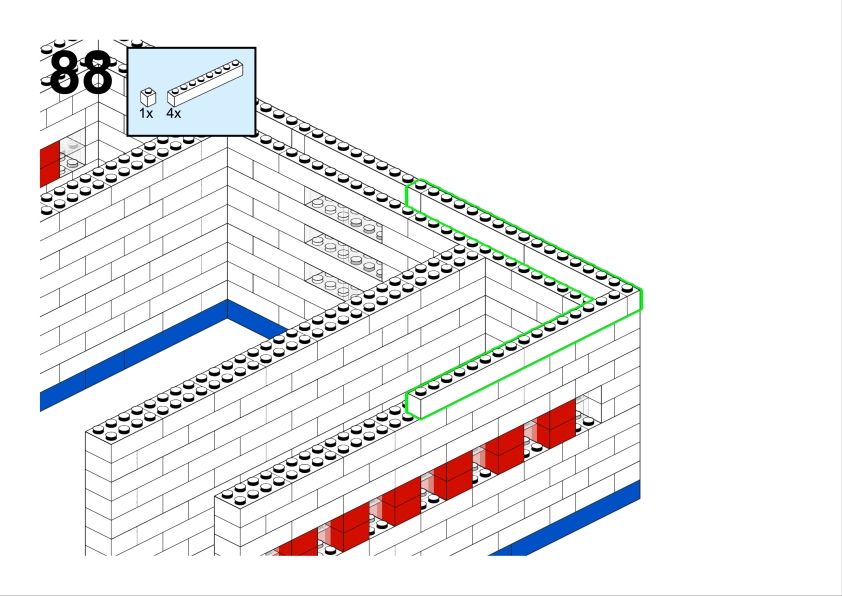 88

1x 4x