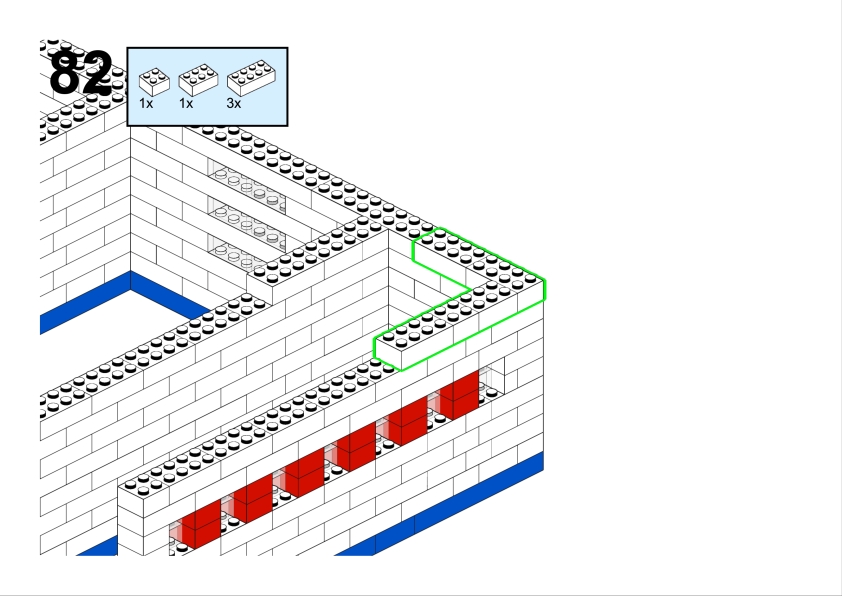 82

1x 1x 3x