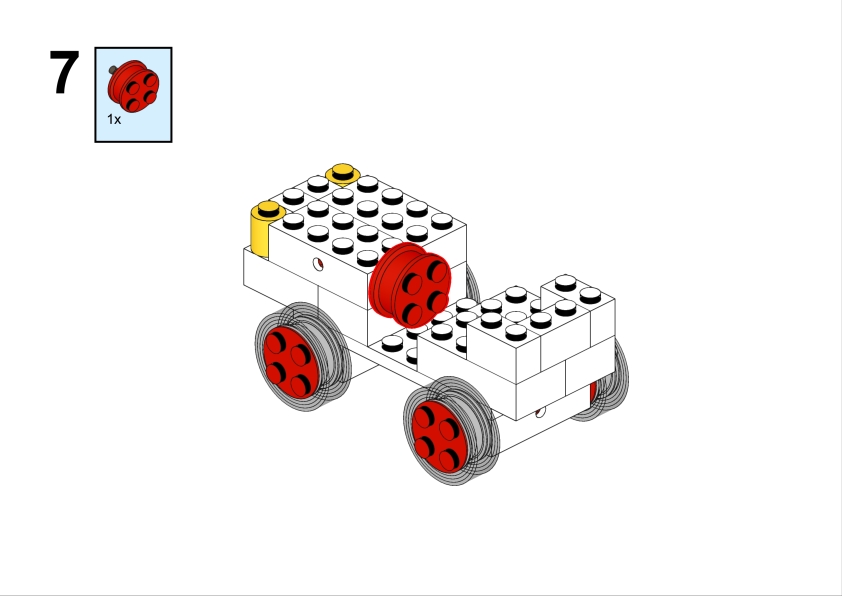 7

1x