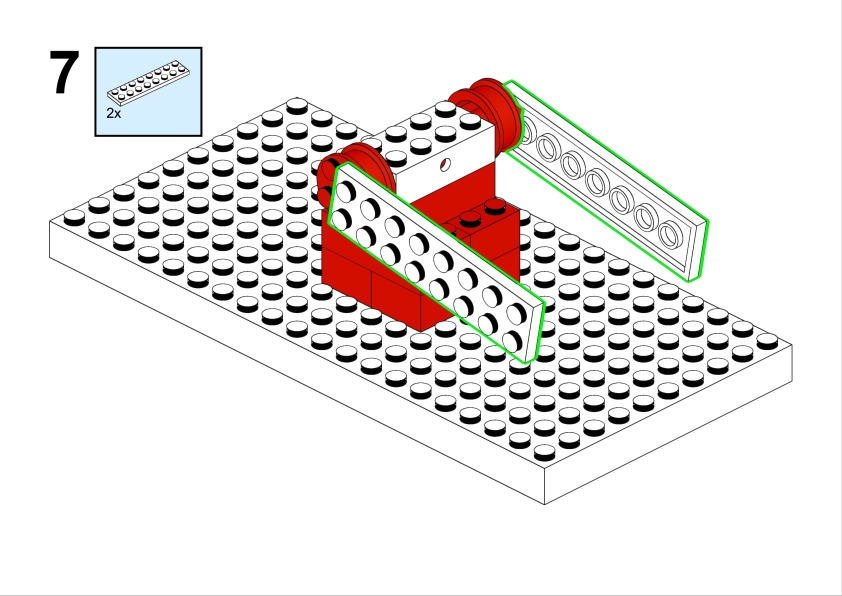 7

2x