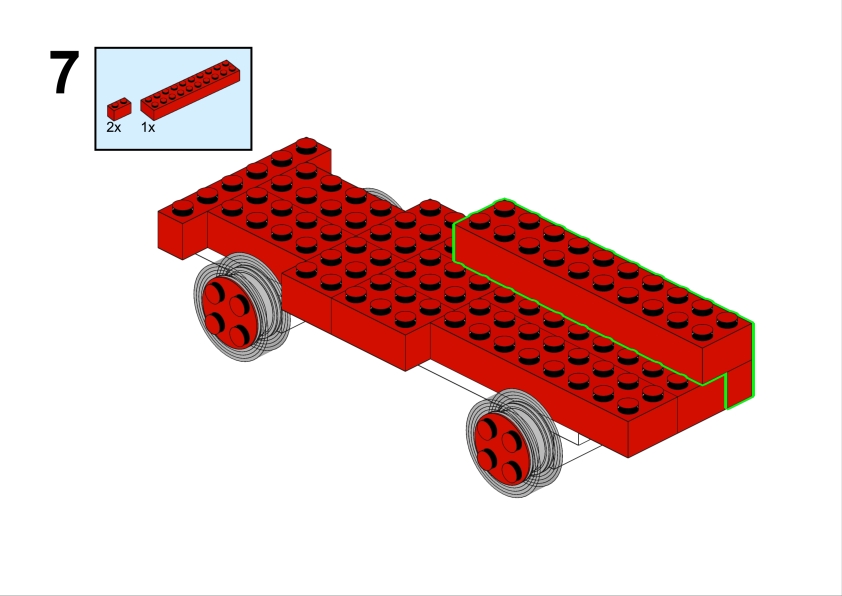 7

2x 1x