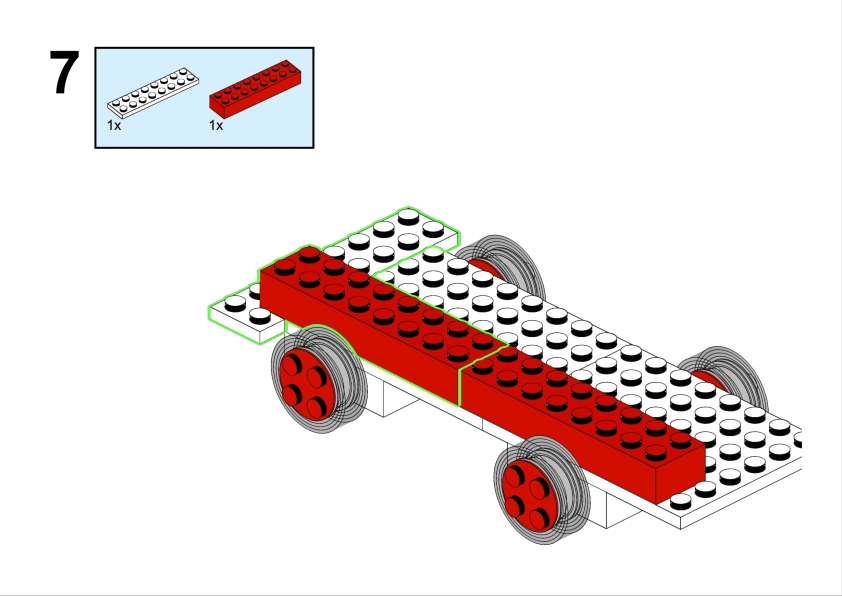 7

1x

1x