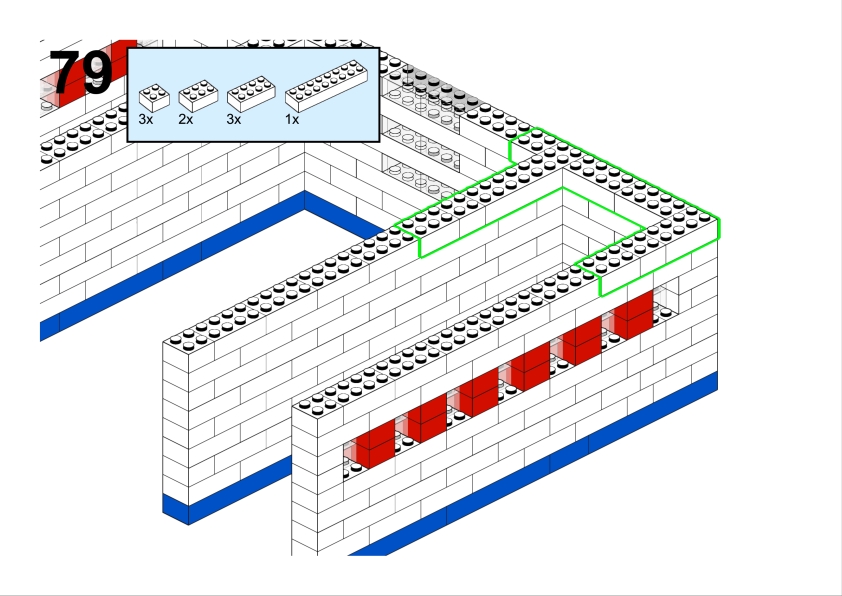 79

3x 2x 3x 1x