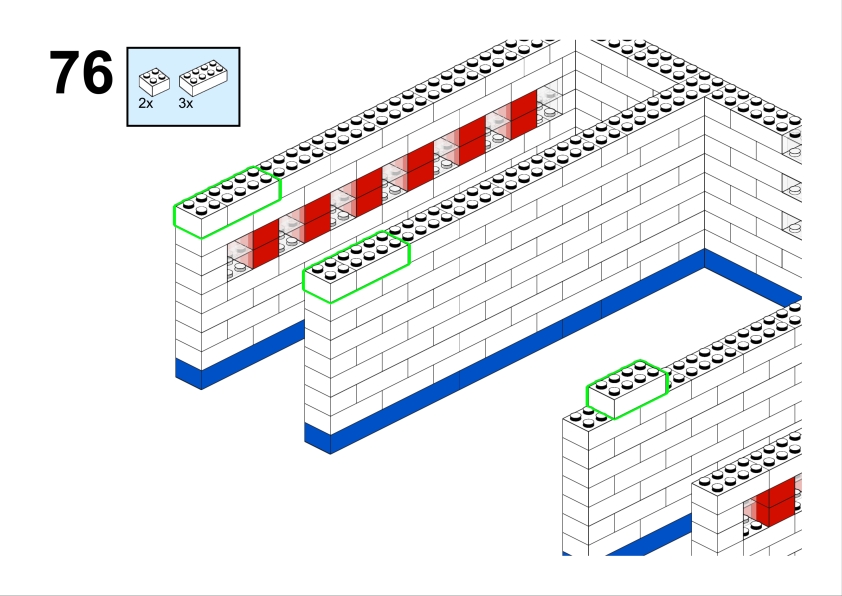 76

2x 3x