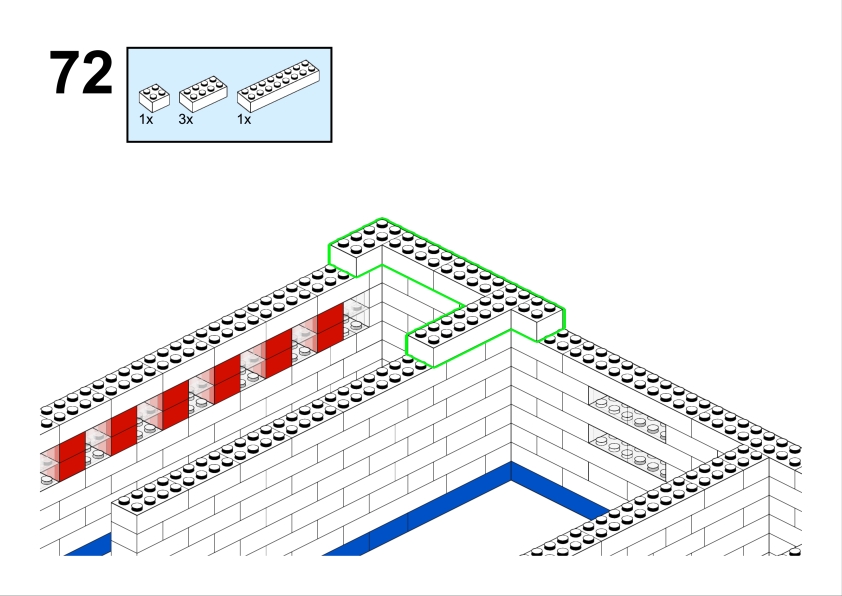 72

1x 3x 1x