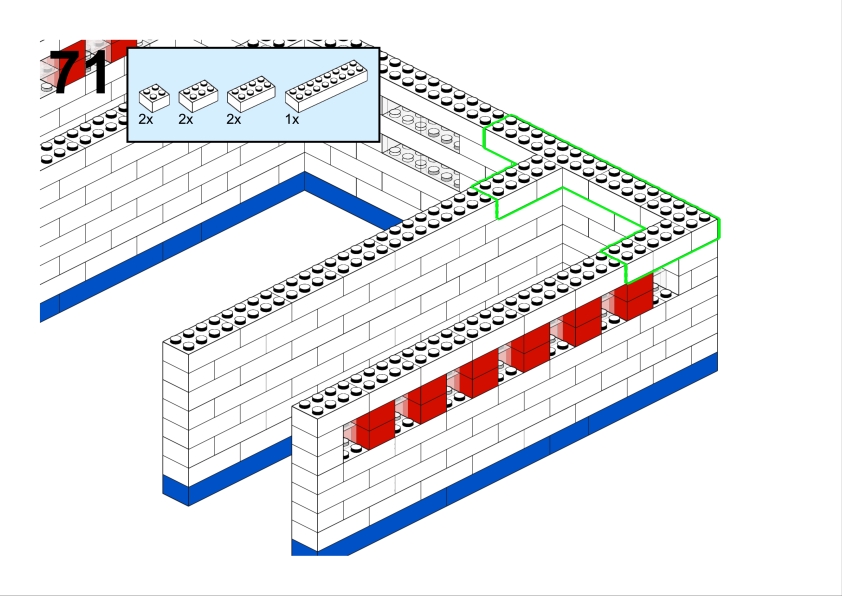 71

2x 2x 2x 1x