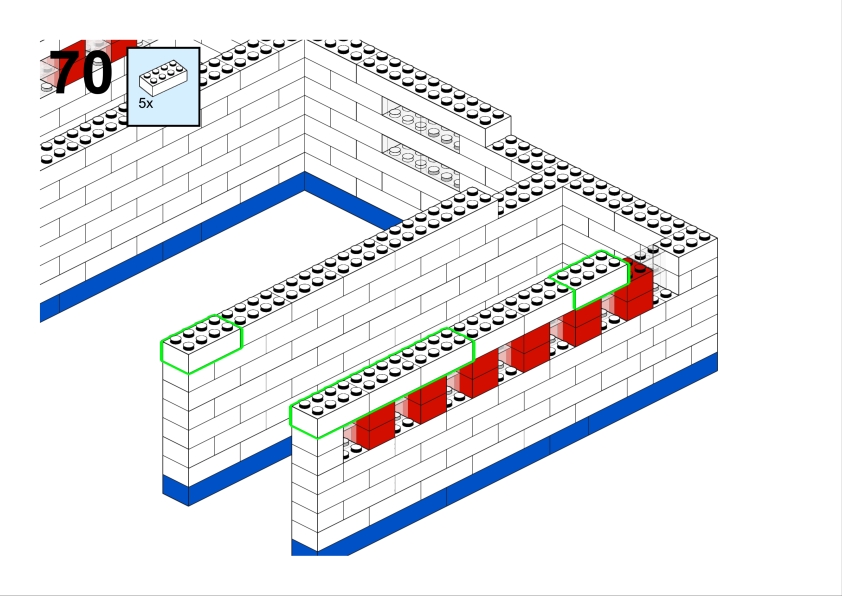 70
5x