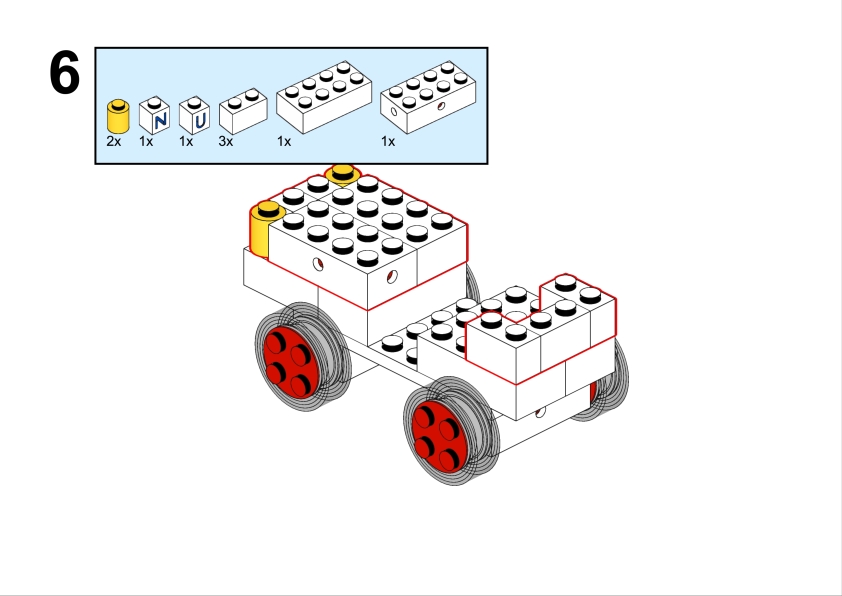 6

N U

2x 1x 1x 3x 1x 1x