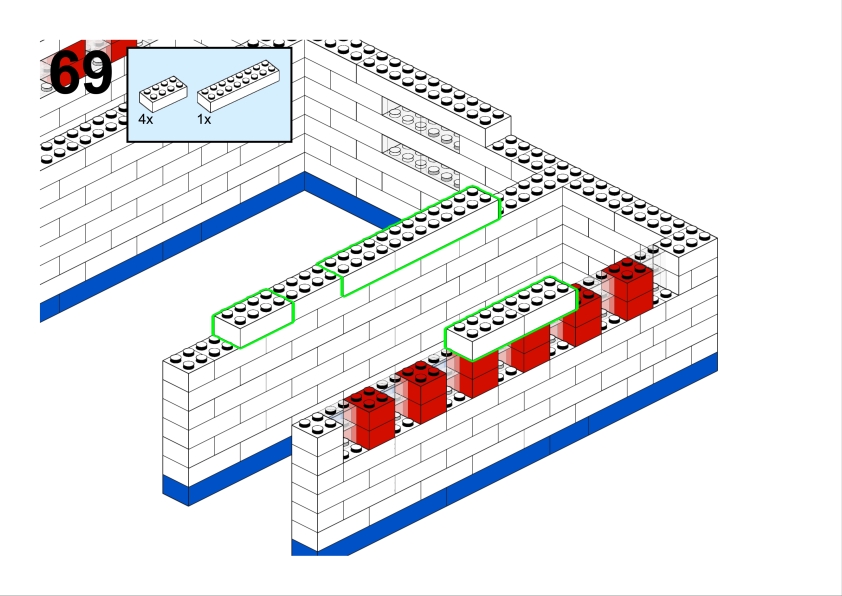 69

4x

1x