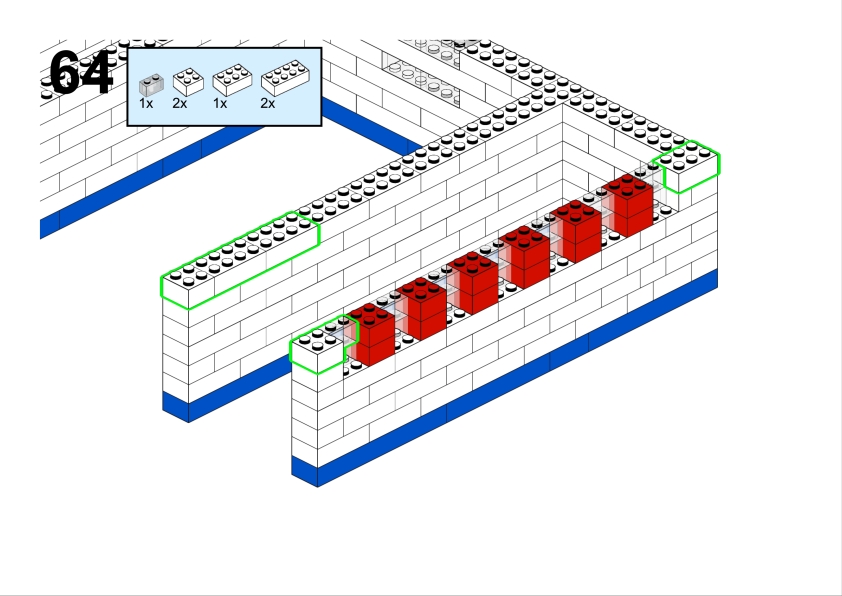 64

1x 2x 1x 2x