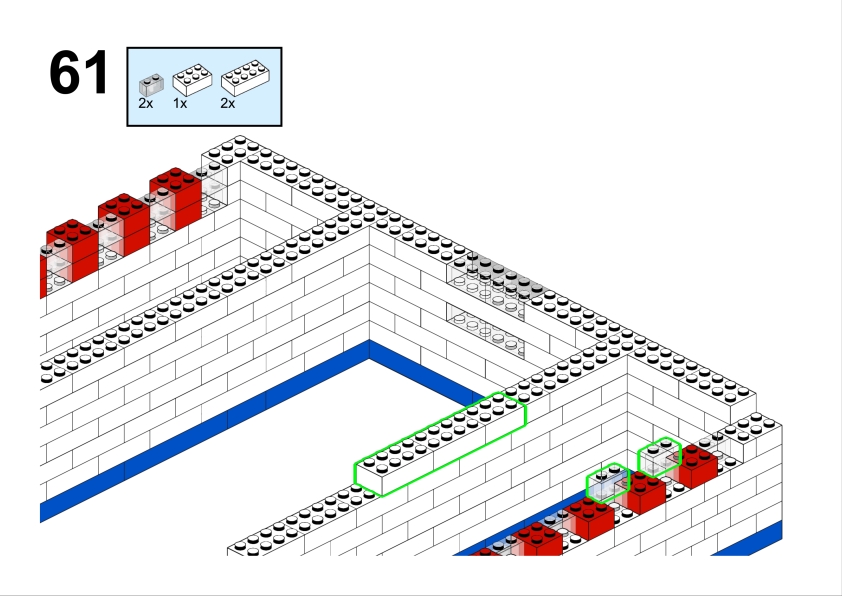 61

2x 1x 2x