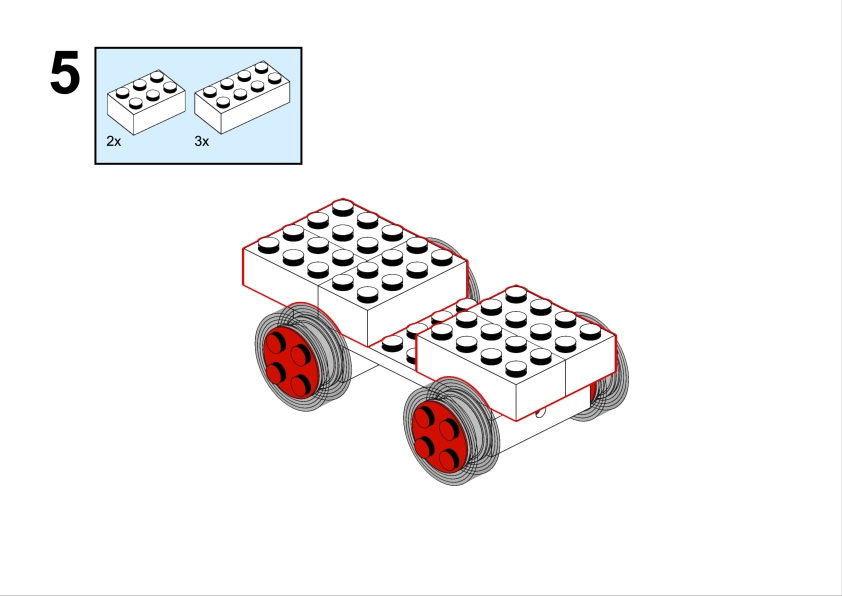 5

2x

3x