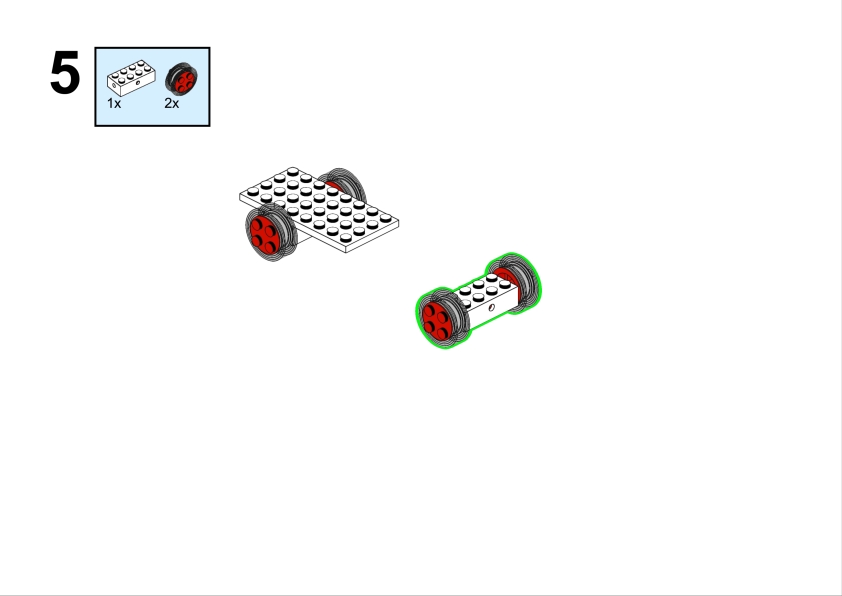 5

1x 2x