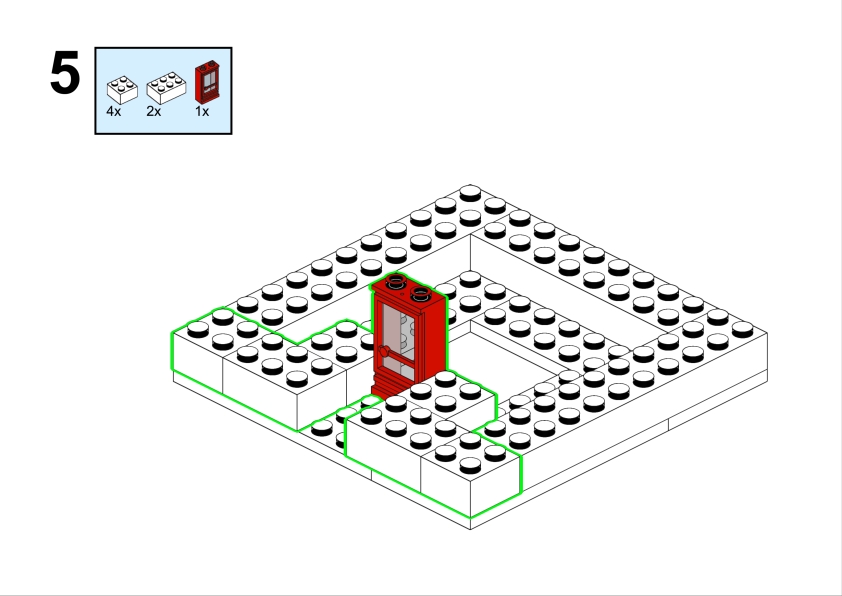 5

4x 2x 1x