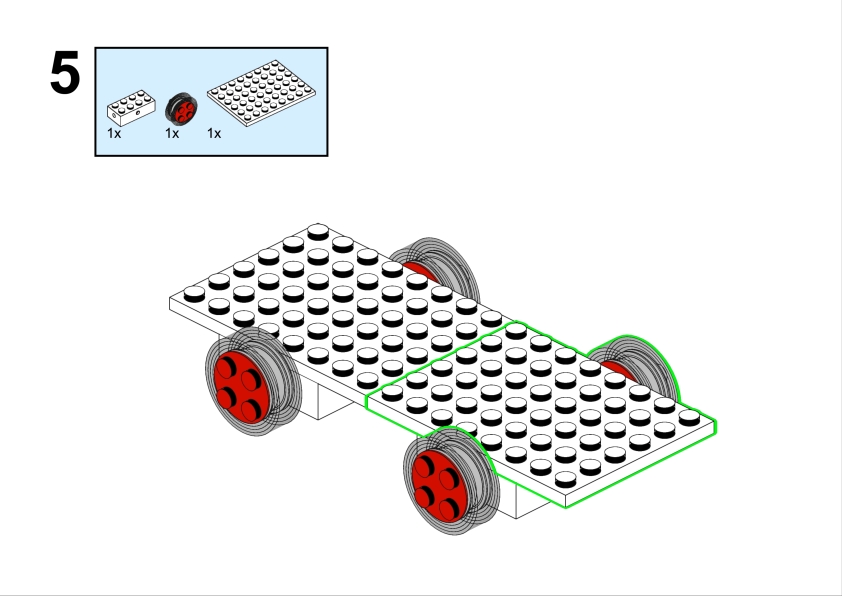 5

1x 1x 1x