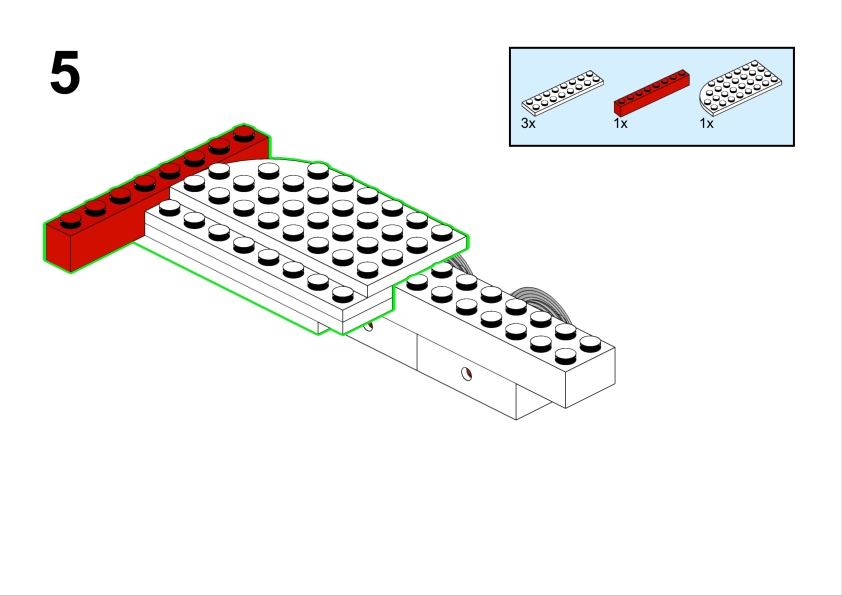 5

3x

1x

1x