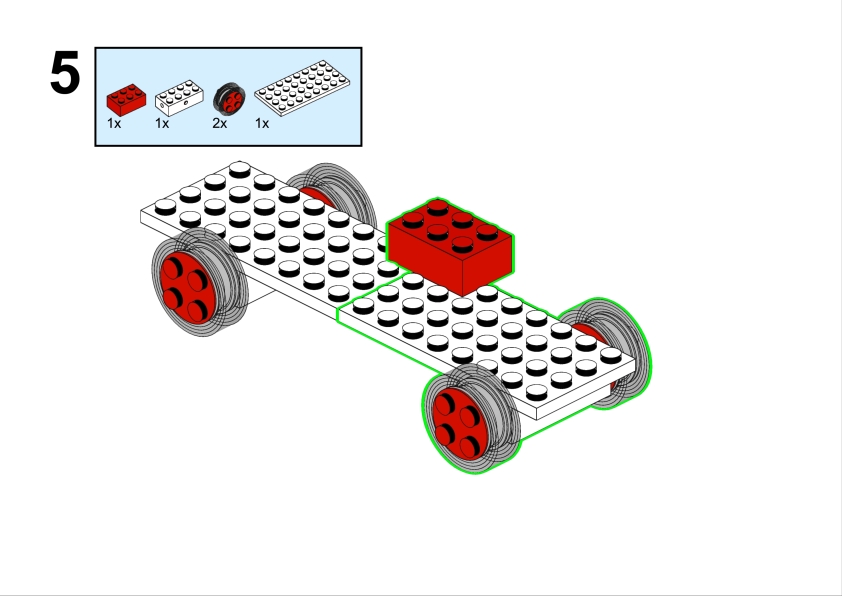 5

1x 1x 2x 1x