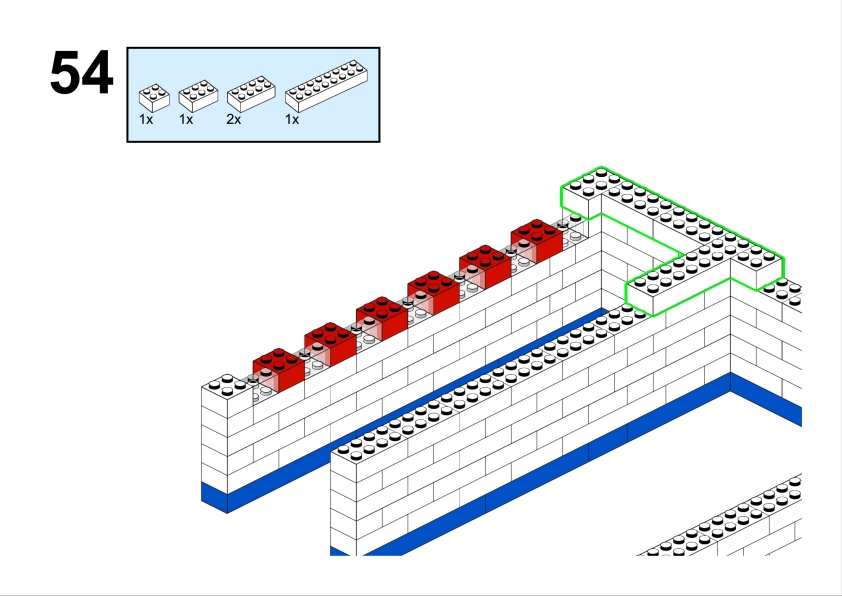 54

1x 1x 2x 1x